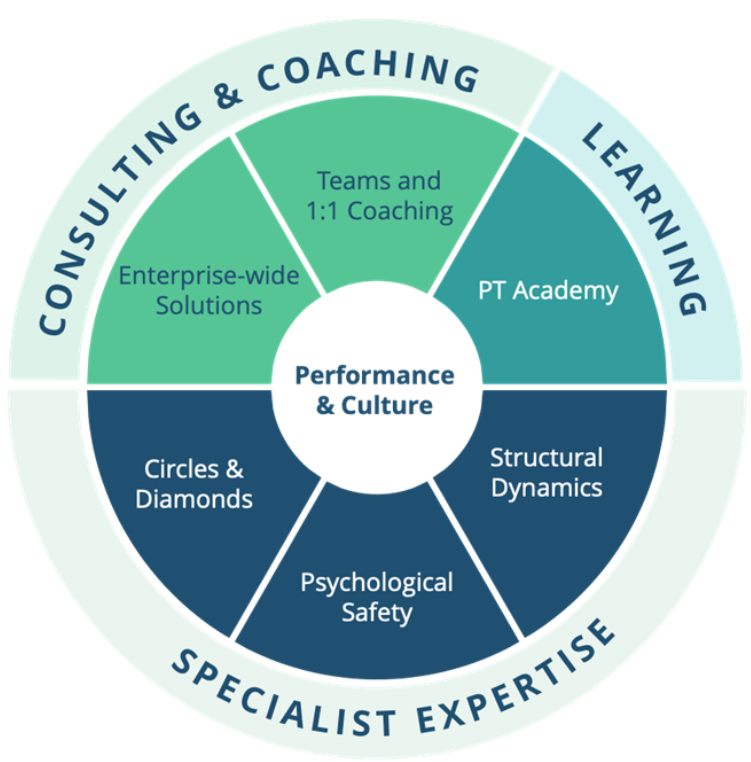 CONSULTING & COACHING

LEARNING

Enterprise-wide Solutions

Teams and 1:1 Coaching

PT Academy

Performance & Culture

Circles & Diamonds

Psychological Safety

Structural Dynamics

SPECIALIST EXPERTISE